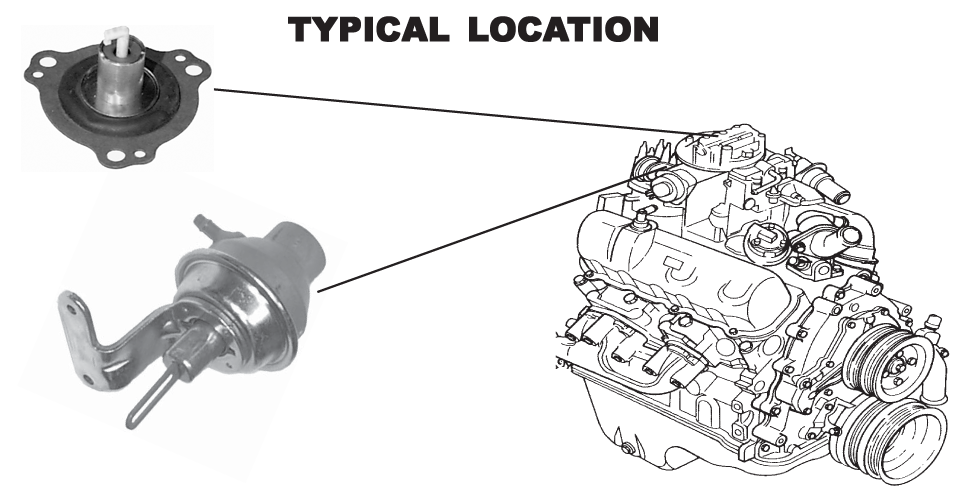 TYPICAL LOCATION